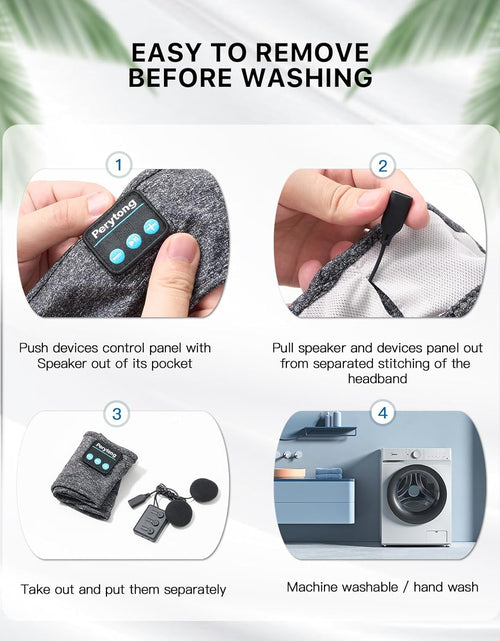 EASY TO REMOVE BEFORE WASHING

1

Perytong

Push devices control panel with Speaker out of its pocket

2

Pull speaker and devices panel out from separated stitching of the headband

3

Perytong

Take out and put them separately

4

Machine washable / hand wash